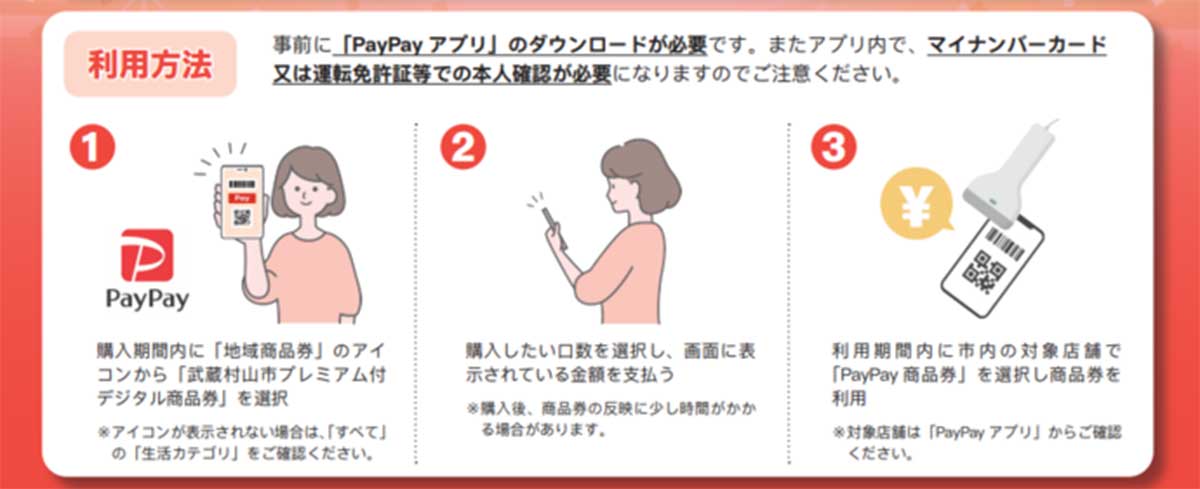 利用方法

事前に「PayPay アプリ」のダウンロードが必要です。またアプリ内で、マイナンバーカード又は運転免許証等での本人確認が必要になりますのでご注意ください。

1

Pay

PayPay

購入期間内に「地域商品券」のアイコンから「武蔵村山市プレミアム付デジタル商品券」を選択

※アイコンが表示されない場合は、「すべて」の「生活カテゴリ」をご確認ください。

2

購入したい口数を選択し、画面に表示されている金額を支払う

※購入後、商品券の反映に少し時間がかかる場合があります。

3

¥

利用期間内に市内の対象店舗で「PayPay 商品券」を選択し商品券を利用

※対象店舗は「PayPay アプリ」からご確認ください。